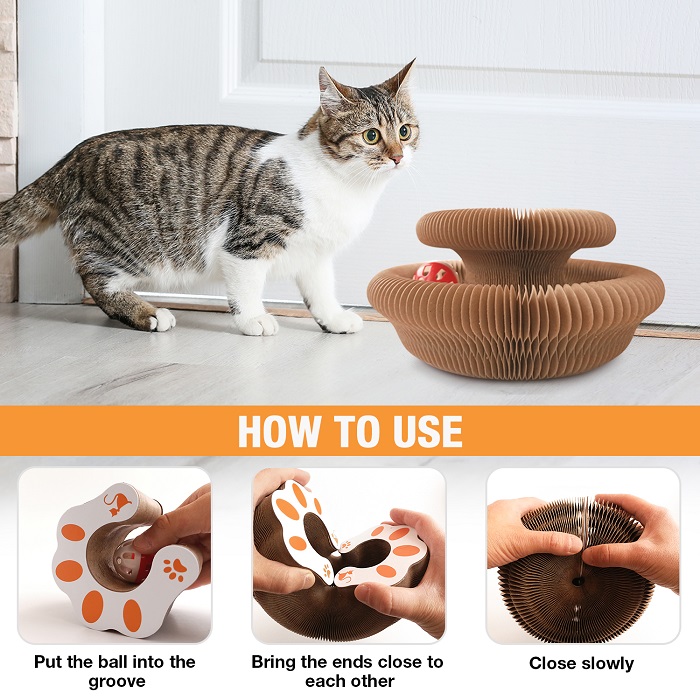 HOW TO USE

Put the ball into the groove

Bring the ends close to each other

Close slowly